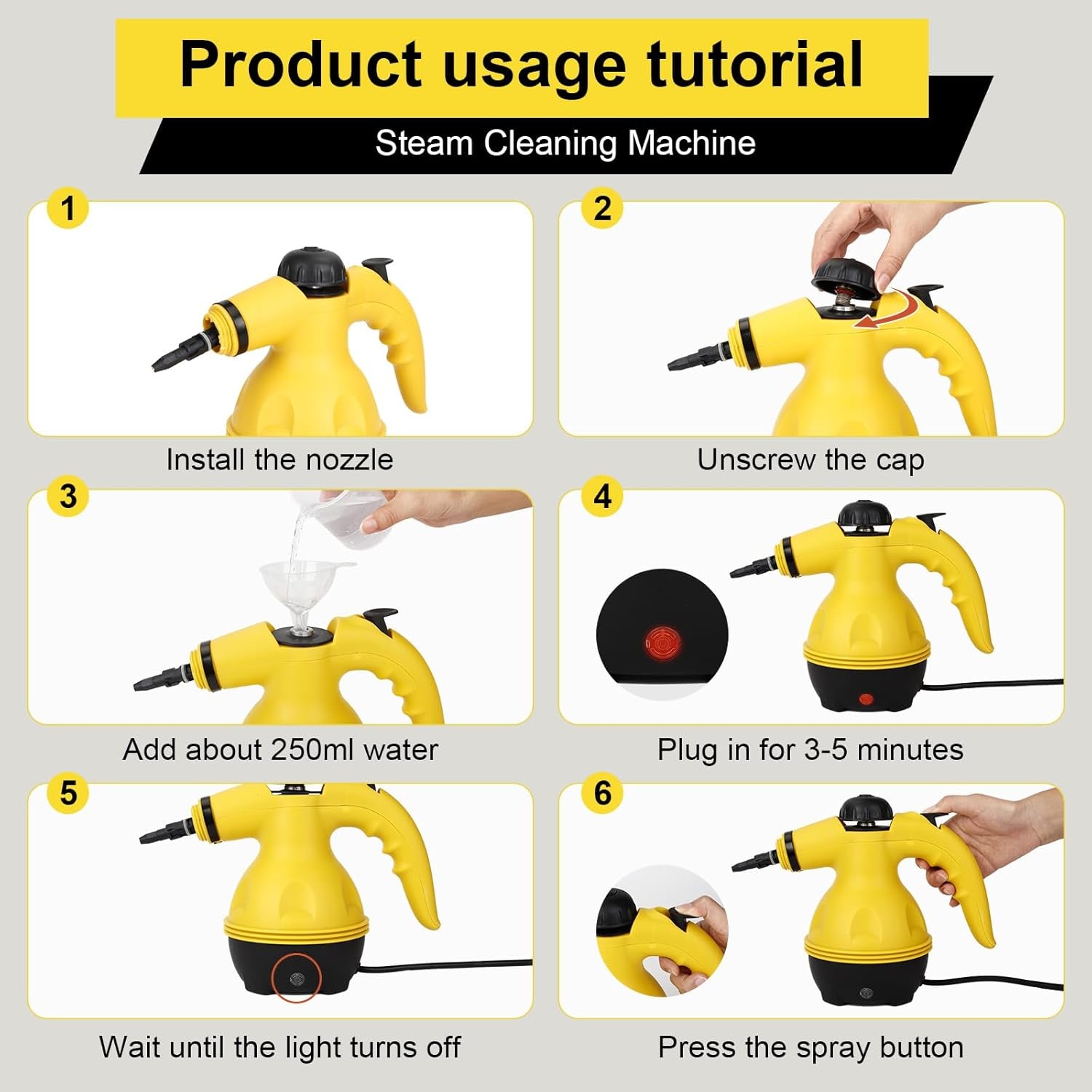 Product usage tutorial

Steam Cleaning Machine

1

Install the nozzle

2

Unscrew the cap

3

Add about 250ml water

4

Plug in for 3-5 minutes

5

Wait until the light turns off

6

Press the spray button