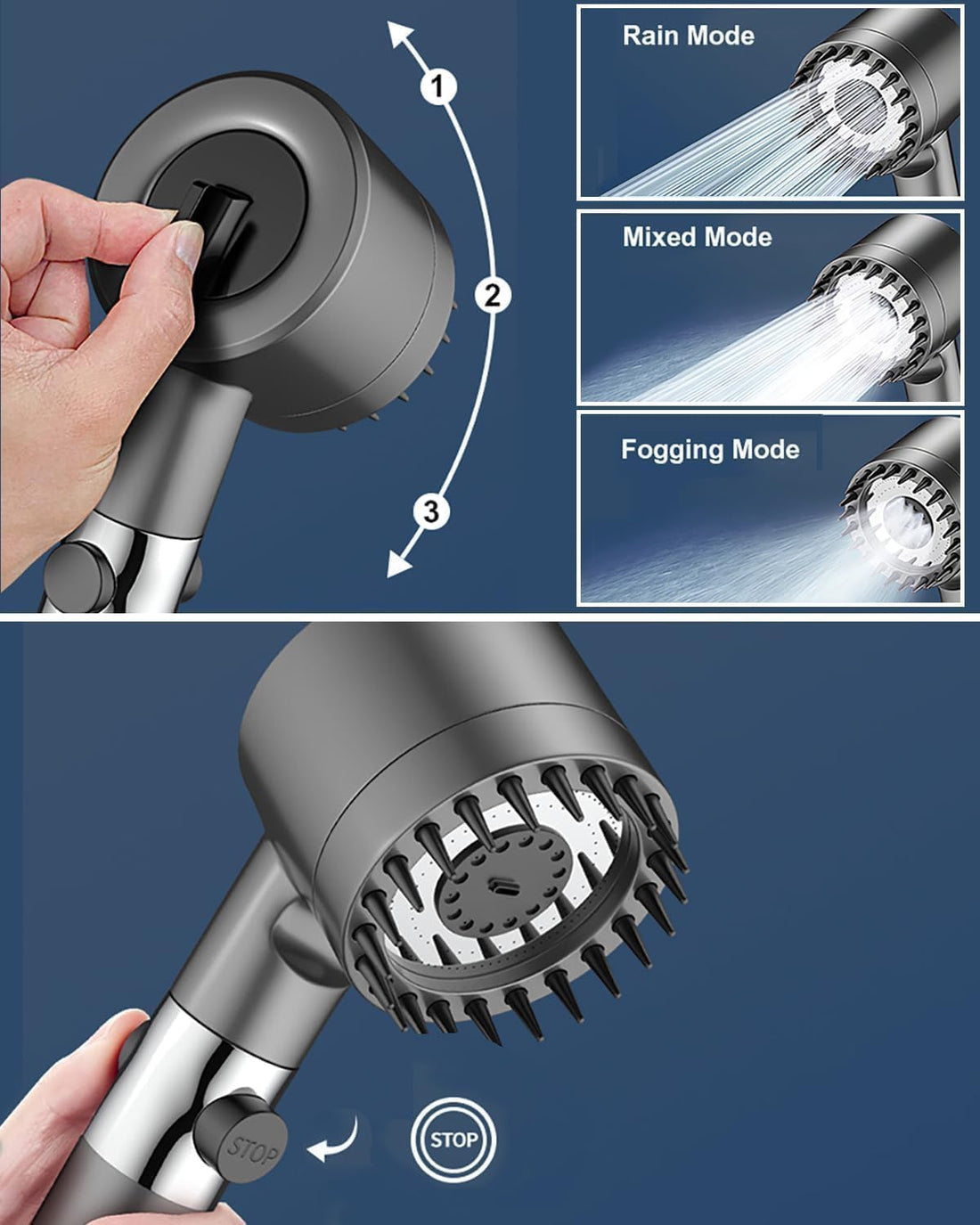 1
2
3

Rain Mode

Mixed Mode

Fogging Mode

STOP

STOP