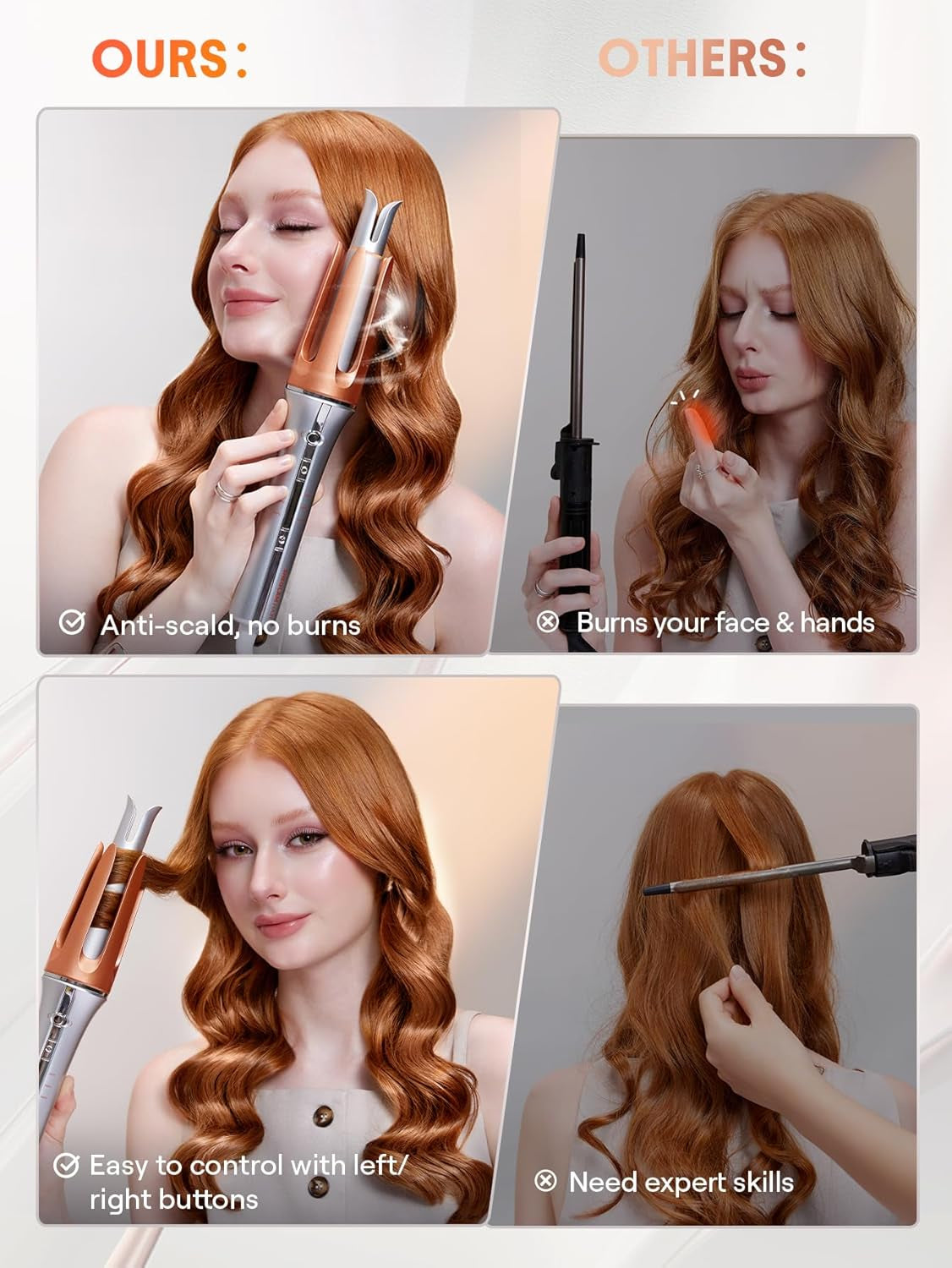 OURS:

OTHERS:

Anti-scald, no burns

Burns your face & hands

Easy to control with left/right buttons

Need expert skills